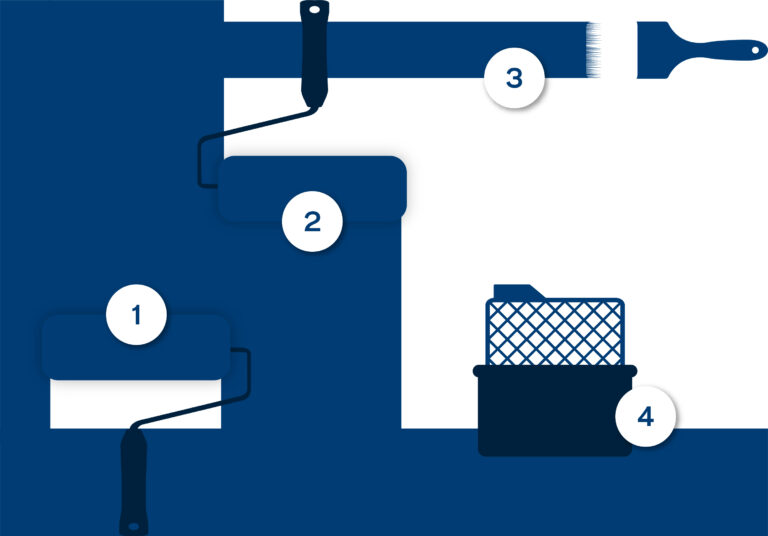 3

2

1

4